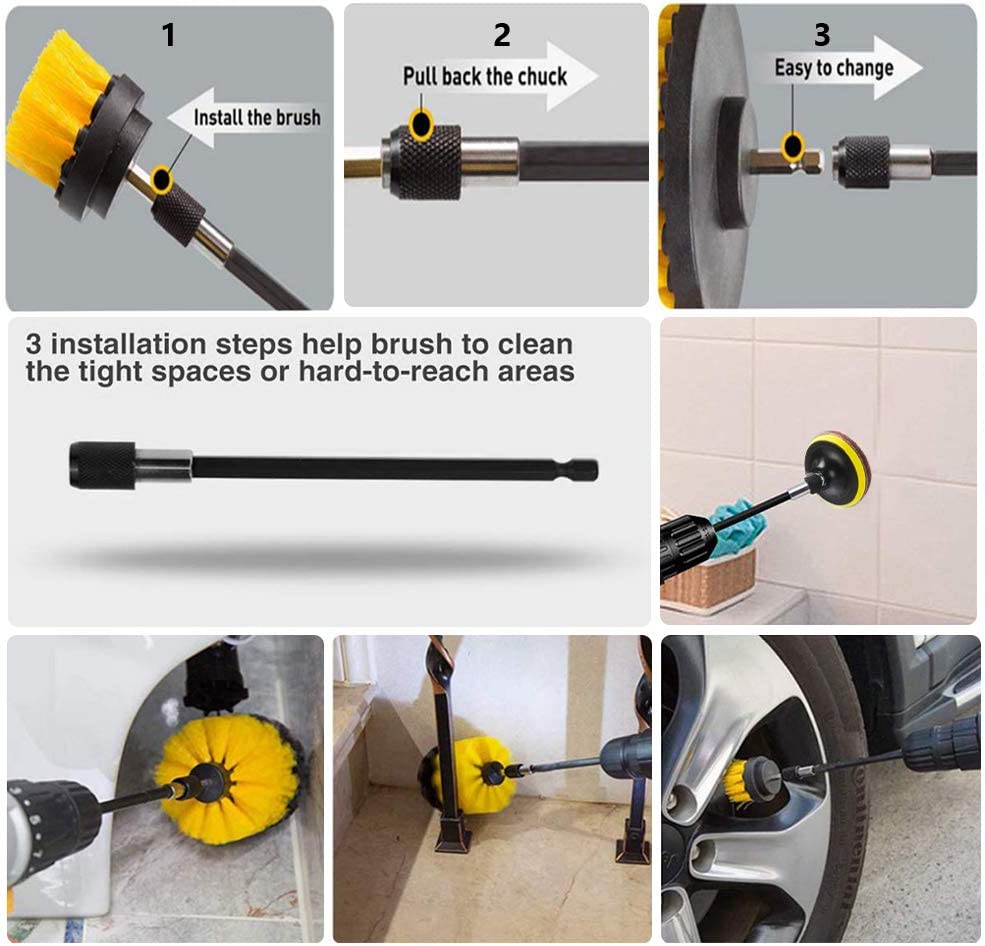 1

Install the brush

2

Pull back the chuck

3

Easy to change

3 installation steps help brush to clean the tight spaces or hard-to-reach areas